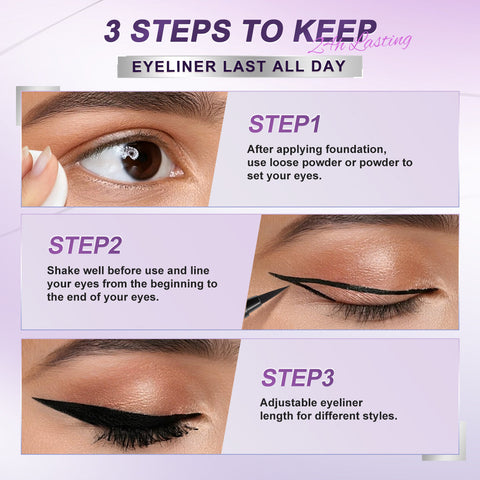 3 STEPS TO KEEP
24h Lasting
EYELINER LAST ALL DAY

STEP1
After applying foundation, use loose powder or powder to set your eyes.

STEP2
Shake well before use and line your eyes from the beginning to the end of your eyes.

STEP3
Adjustable eyeliner length for different styles.