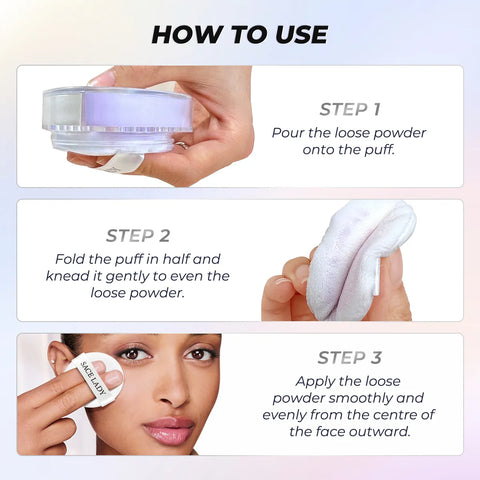 HOW TO USE

STEP 1
Pour the loose powder onto the puff.

STEP 2
Fold the puff in half and knead it gently to even the loose powder.

SACE LADY

STEP 3
Apply the loose powder smoothly and evenly from the centre of the face outward.