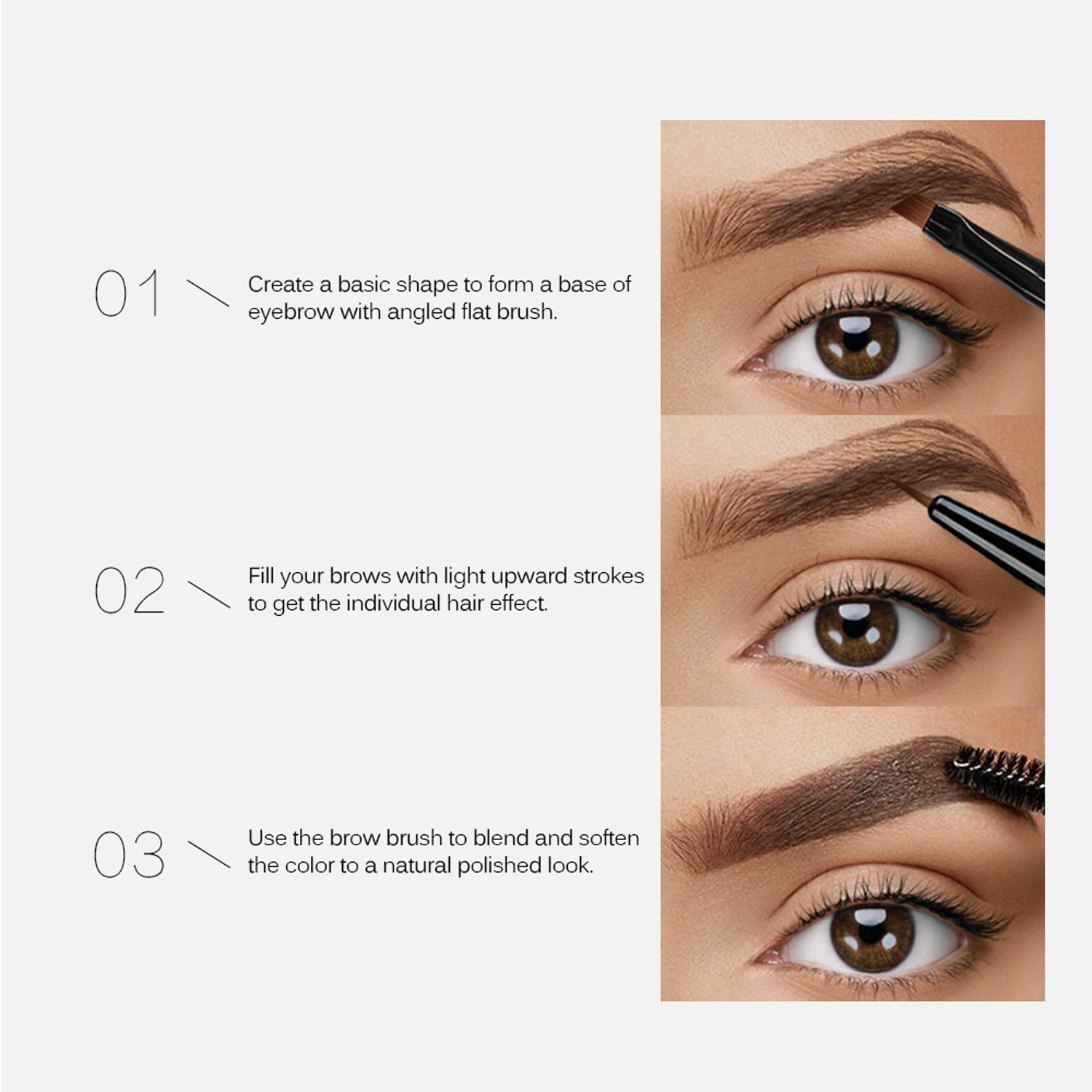 01 Create a basic shape to form a base of eyebrow with angled flat brush.

02 Fill your brows with light upward strokes to get the individual hair effect.

03 Use the brow brush to blend and soften the color to a natural polished look.