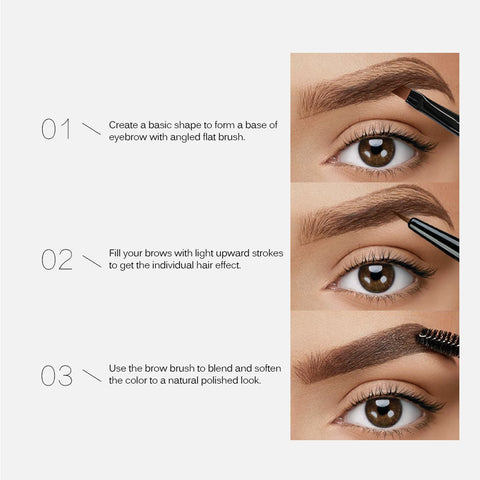 01

Create a basic shape to form a base of eyebrow with angled flat brush.

02

Fill your brows with light upward strokes to get the individual hair effect.

03

Use the brow brush to blend and soften the color to a natural polished look.